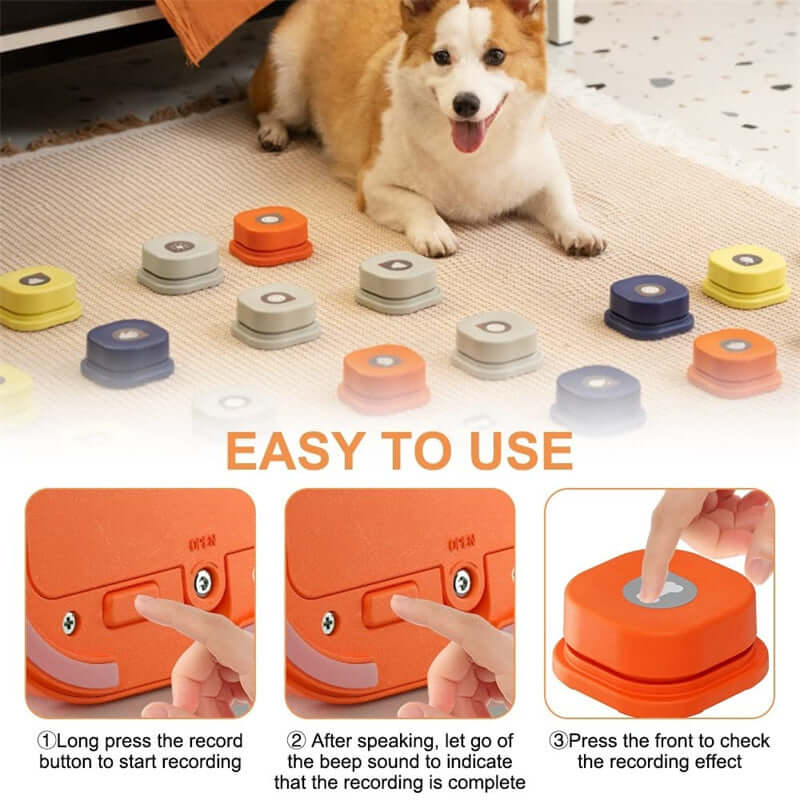 EASY TO USE

OPEN

OPEN

①Long press the record button to start recording

② After speaking, let go of the beep sound to indicate that the recording is complete

③Press the front to check the recording effect