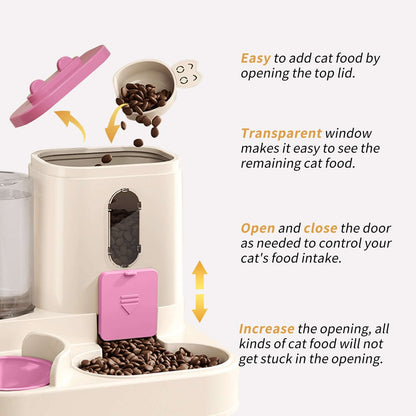 Easy to add cat food by opening the top lid.

Transparent window makes it easy to see the remaining cat food.

Open and close the door as needed to control your cat's food intake.

Increase the opening, all kinds of cat food will not get stuck in the opening.