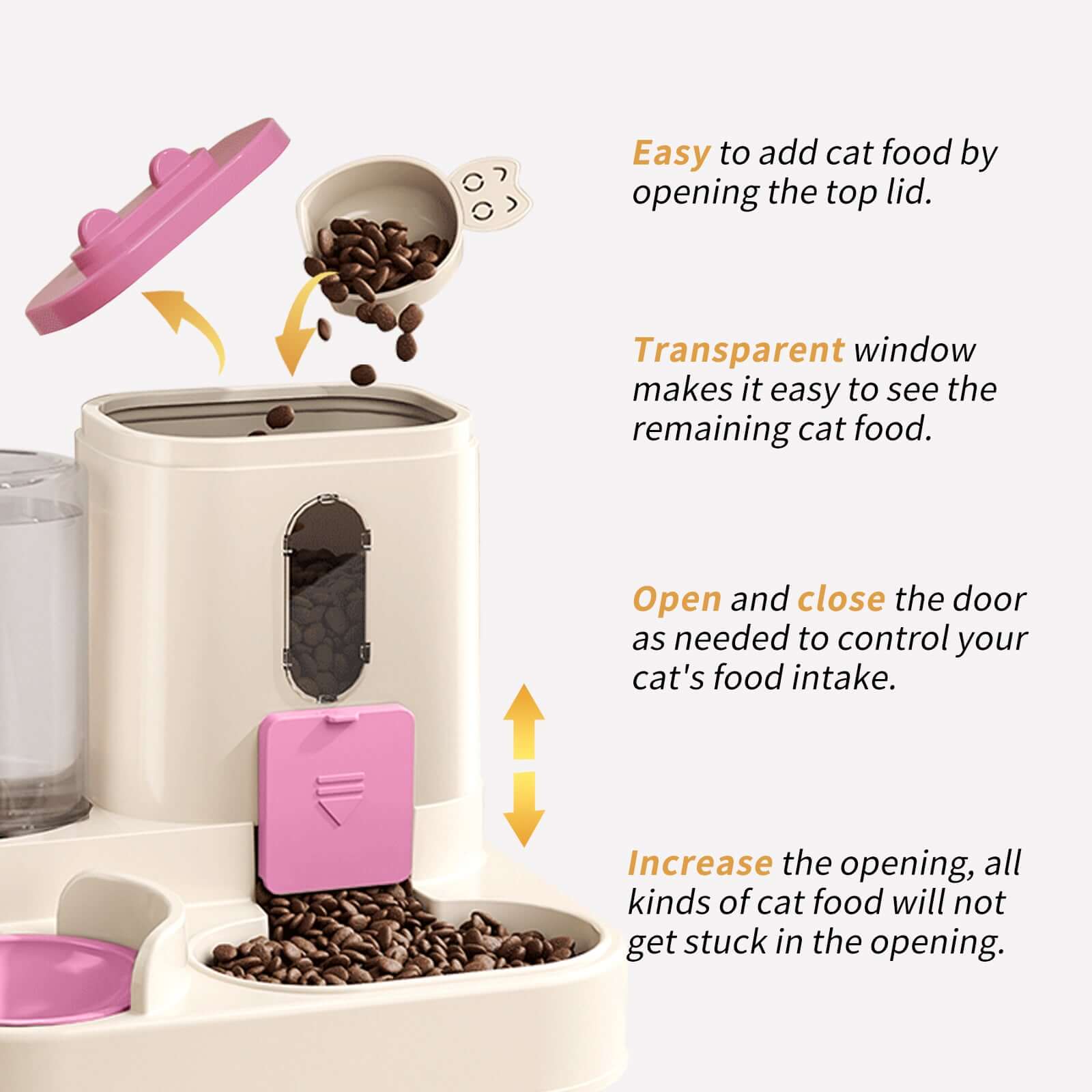 Easy to add cat food by opening the top lid.

Transparent window makes it easy to see the remaining cat food.

Open and close the door as needed to control your cat's food intake.

Increase the opening, all kinds of cat food will not get stuck in the opening.