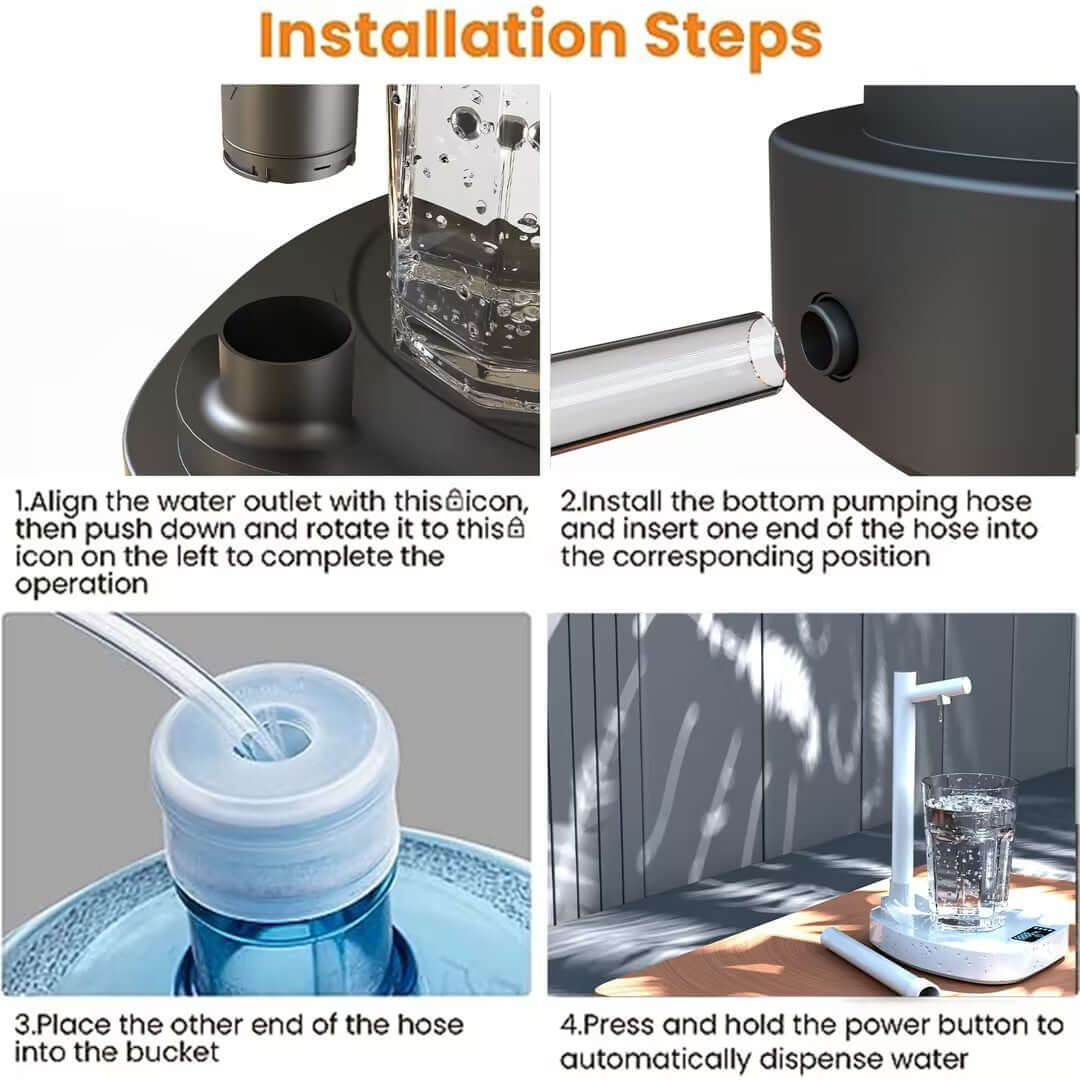 Installation Steps

1.Align the water outlet with this icon, then push down and rotate it to this icon on the left to complete the operation

2.Install the bottom pumping hose and insert one end of the hose into the corresponding position

3.Place the other end of the hose into the bucket

4.Press and hold the power button to automatically dispense water