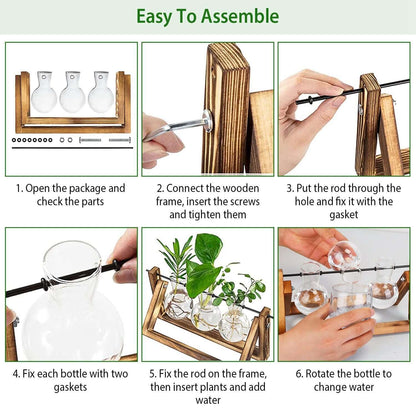 Easy To Assemble

1. Open the package and check the parts

2. Connect the wooden frame, insert the screws and tighten them

3. Put the rod through the hole and fix it with the gasket

4. Fix each bottle with two gaskets

5. Fix the rod on the frame, then insert plants and add water

6. Rotate the bottle to change water