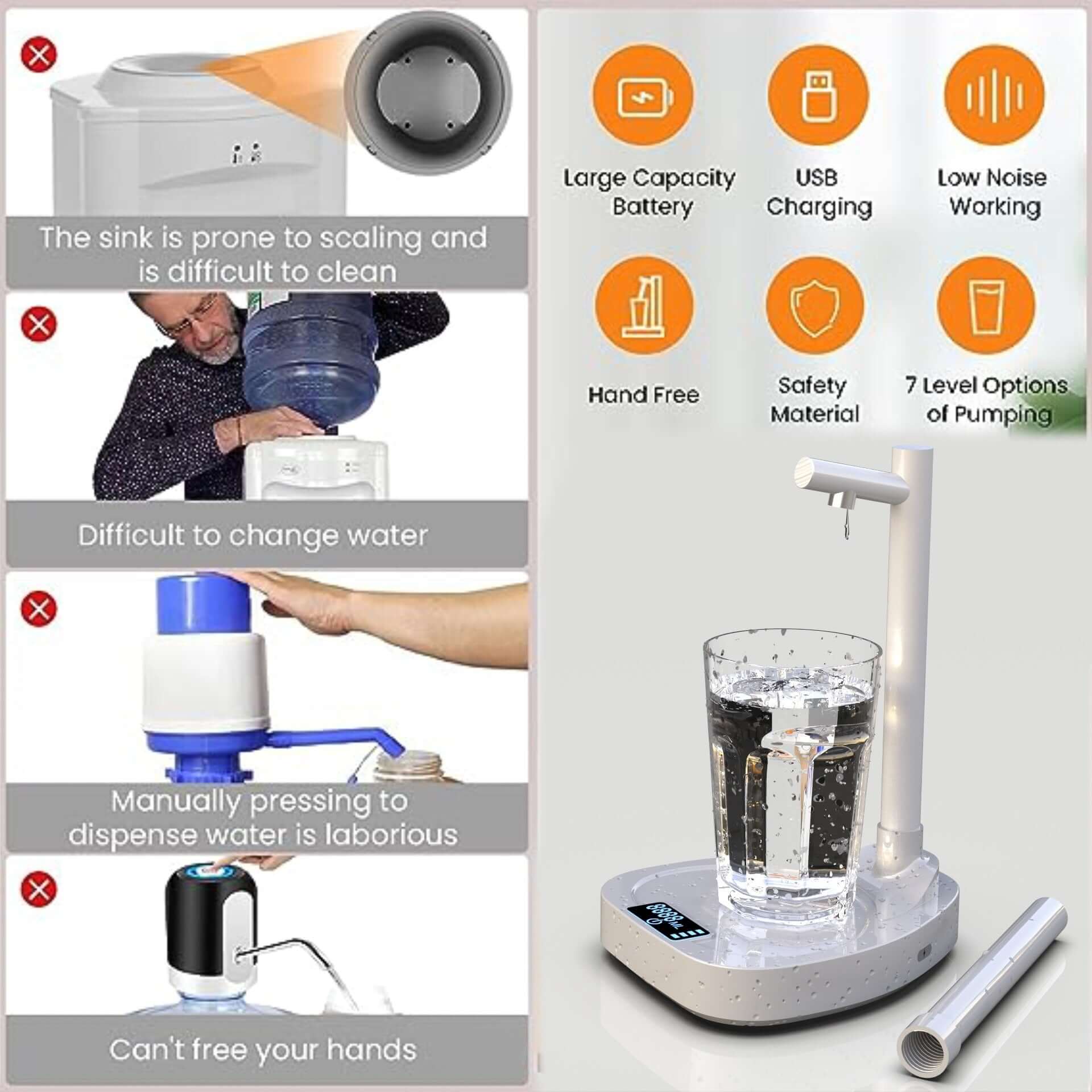 The sink is prone to scaling and is difficult to clean

Difficult to change water

Manually pressing to dispense water is laborious

Can't free your hands

Large Capacity Battery

USB Charging

Low Noise Working

Hand Free

Safety Material

7 Level Options of Pumping

8888 ML