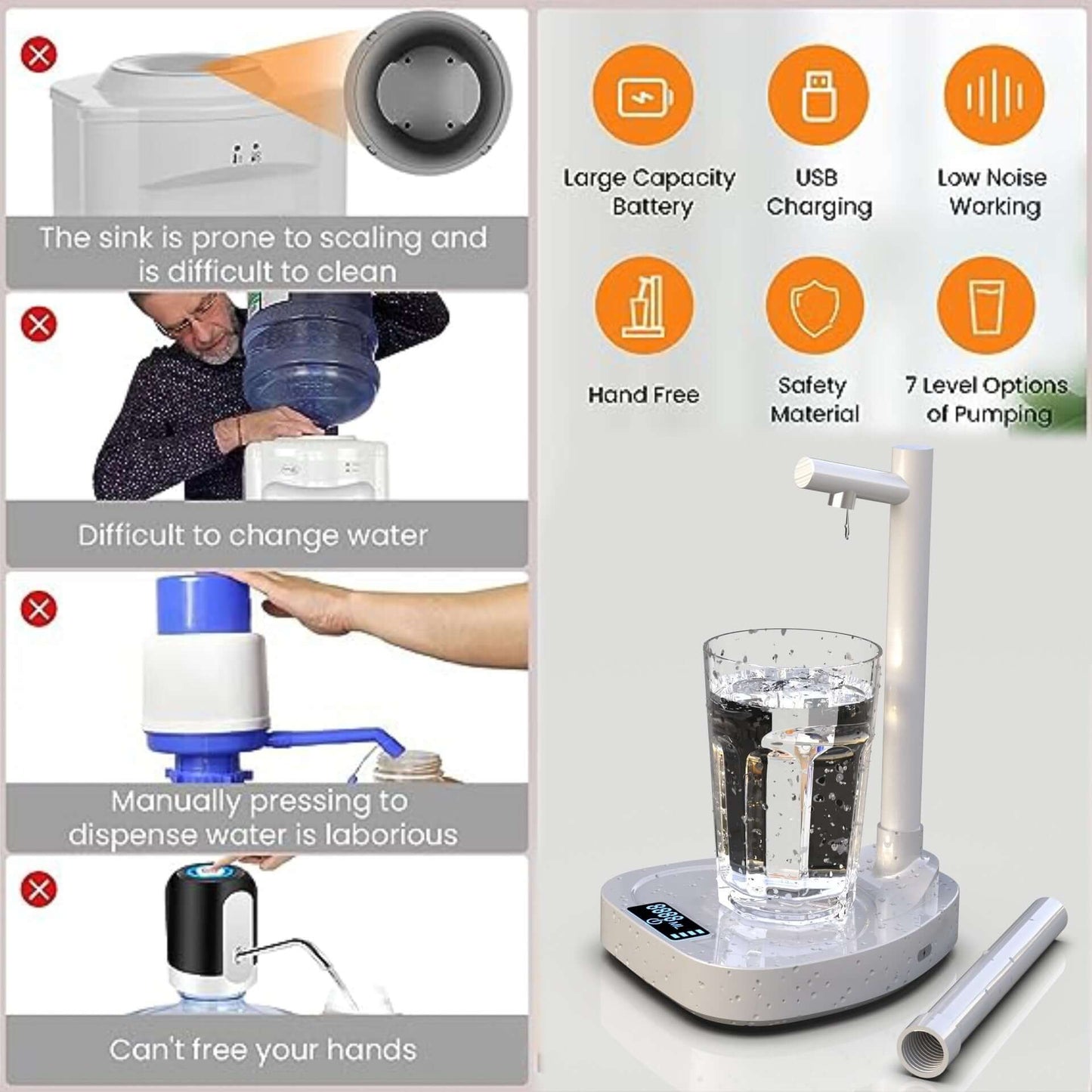 The sink is prone to scaling and is difficult to clean

Difficult to change water

Manually pressing to dispense water is laborious

Can't free your hands

Large Capacity Battery

USB Charging

Low Noise Working

Hand Free

Safety Material

7 Level Options of Pumping

8888 ML