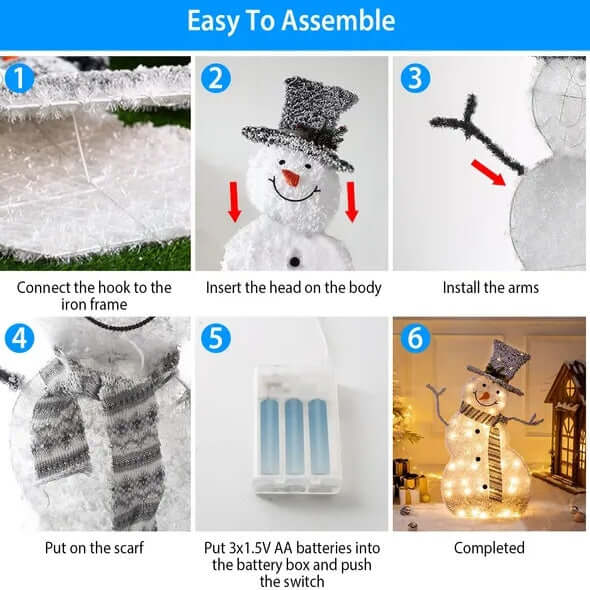 Easy To Assemble

1

Connect the hook to the iron frame

2

Insert the head on the body

3

Install the arms

4

Put on the scarf

5

Put 3x1.5V AA batteries into the battery box and push the switch

6

Completed